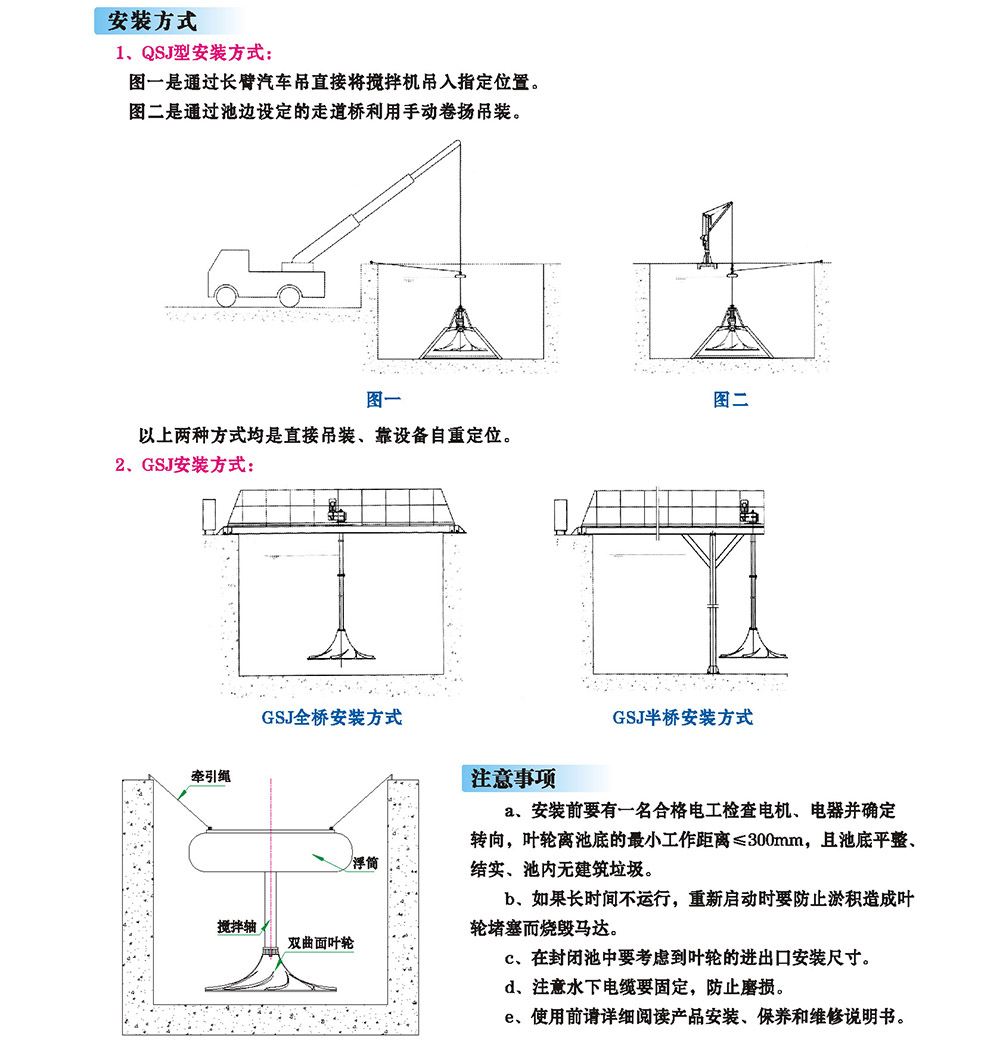 安装方式

1、QSJ型安装方式：

图一是通过长臂汽车吊直接将搅拌机吊入指定位置。

图二是通过池边设定的走道桥利用手动卷扬吊装。

图一

图二

以上两种方式均是直接吊装、靠设备自重定位。

2、GSJ安装方式：

GSJ全桥安装方式

GSJ半桥安装方式

牵引绳

浮筒

搅拌轴

双曲面叶轮

注意事项

a、安装前要有一名合格电工检查电机、电器并确定转向，叶轮离池底的最小工作距离≤300mm，且池底平整、结实、池内无建筑垃圾。

b、如果长时间不运行，重新启动时要防止淤积造成叶轮堵塞而烧毁马达。

c、在封闭池中要考虑到叶轮的进出口安装尺寸。

d、注意水下电缆要固定，防止磨损。

e、使用前请详细阅读产品安装、保养和维修说明书。